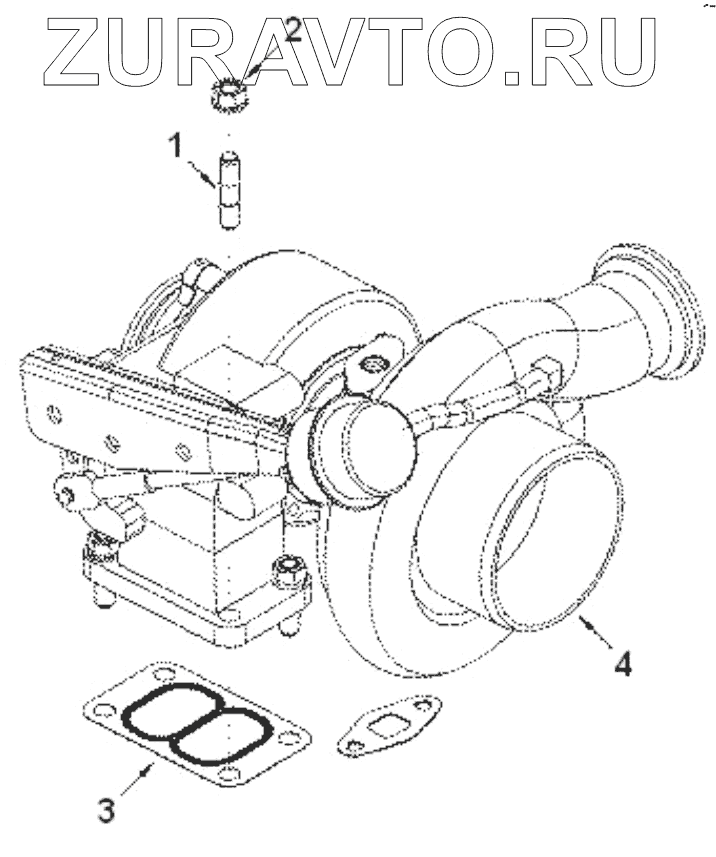 ZURAVTO.RU

2

1

4

3