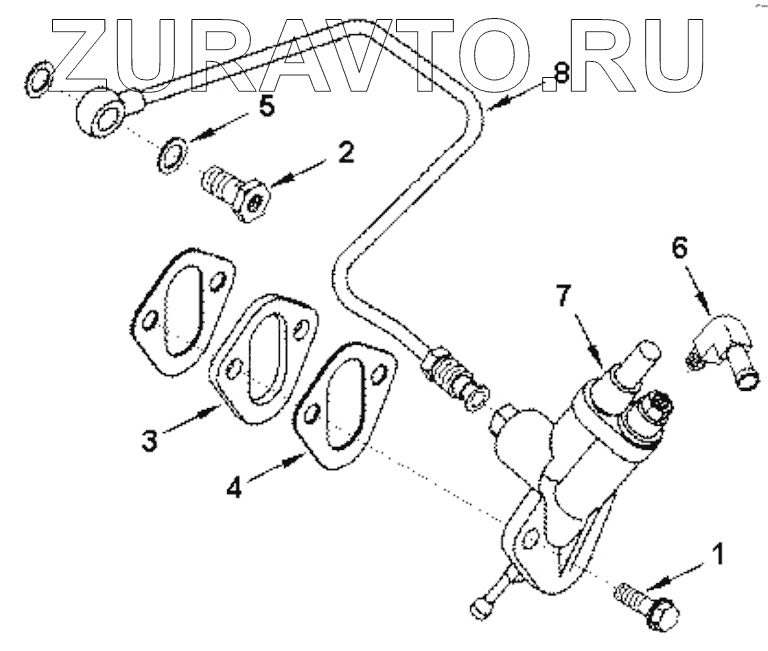 ZURAVTO.RU
8
5
2
6
7
3
4
1