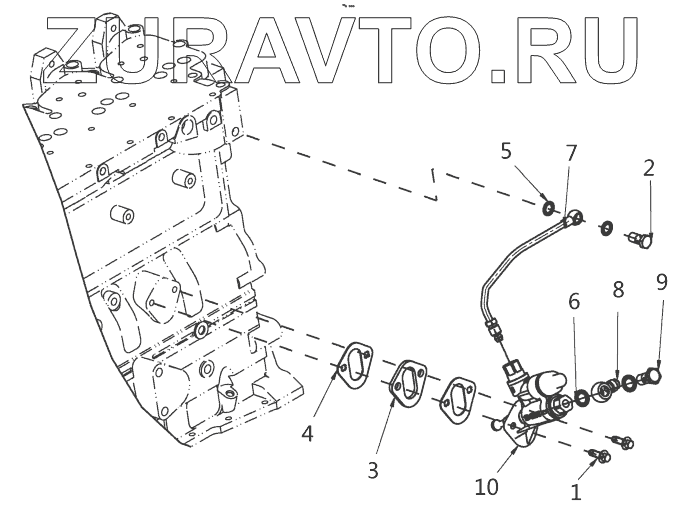 ZURAVTO.RU

5
7
2
6
8
9
4
3
10
1