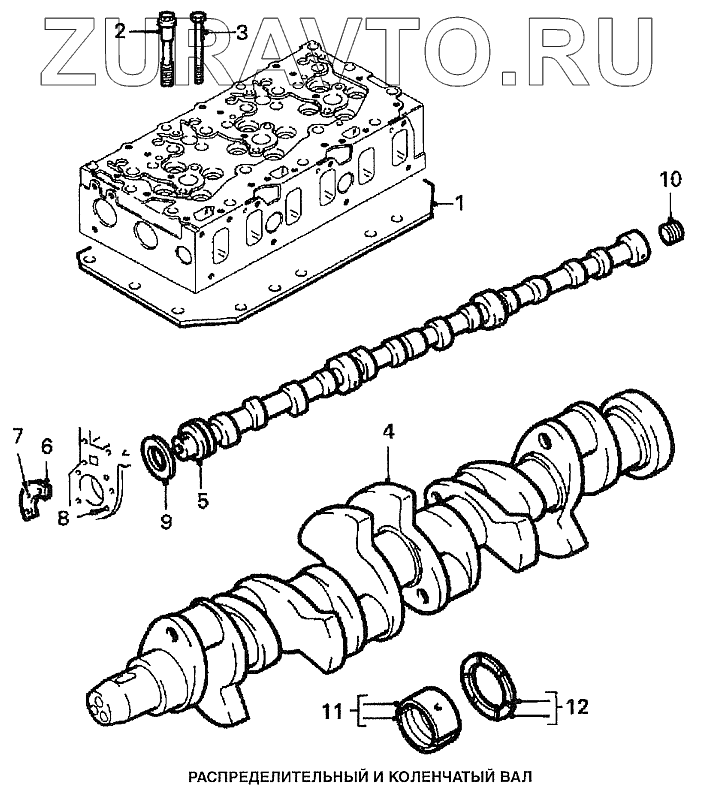 ZURAVTO.RU

2
3
1
10
7
6
8
9
5
4
11
12

РАСПРЕДЕЛИТЕЛЬНЫЙ И КОЛЕНЧАТЫЙ ВАЛ