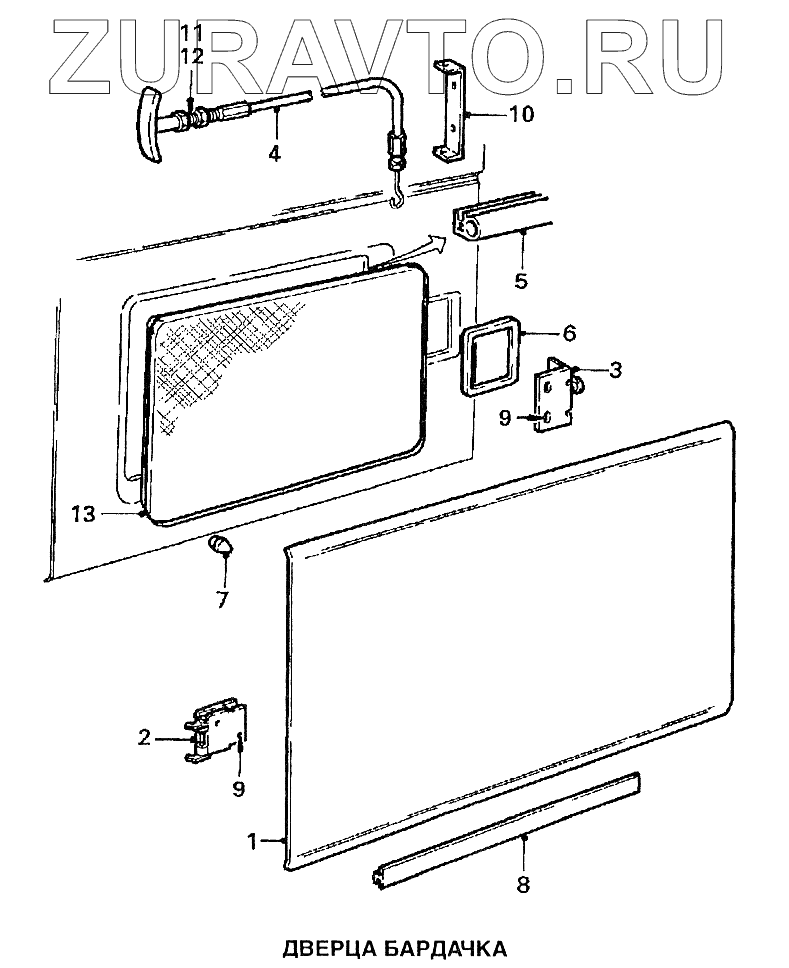 ZURAVTO.RU

11
12
4
10
5
6
3
9
13
7
2
9
1
8

ДВЕРЦА БАРДАЧКА