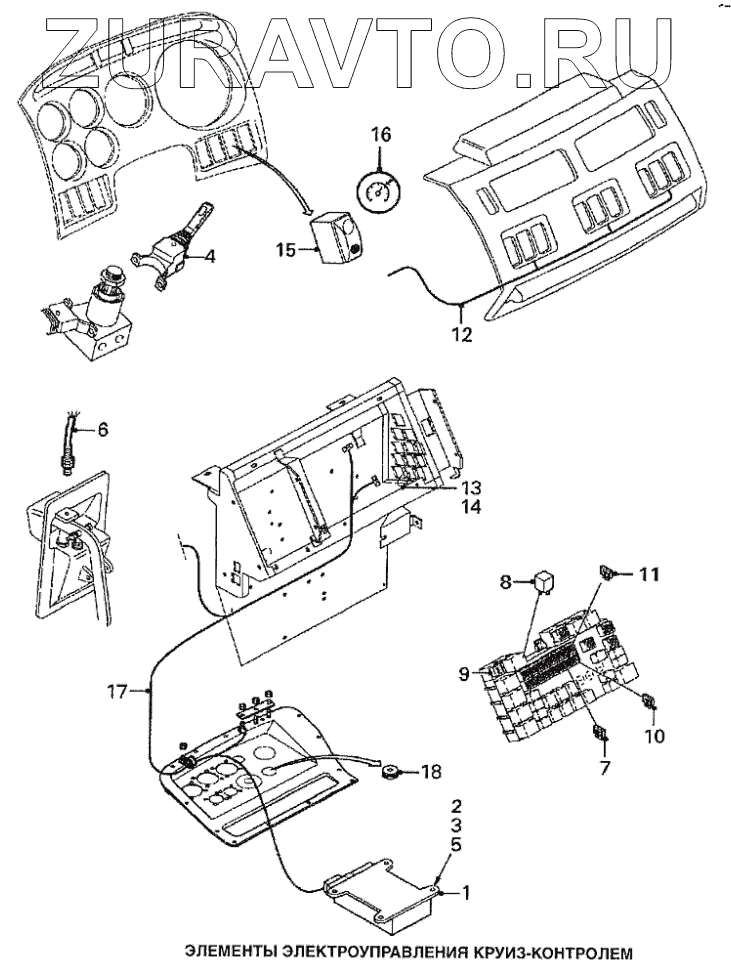 ZURAVTO.RU

16
4
15
12
6
13
14
8
11
9
10
7
17
18
2
3
5
1

ЭЛЕМЕНТЫ ЭЛЕКТРОУПРАВЛЕНИЯ КРУИЗ-КОНТРОЛЕМ