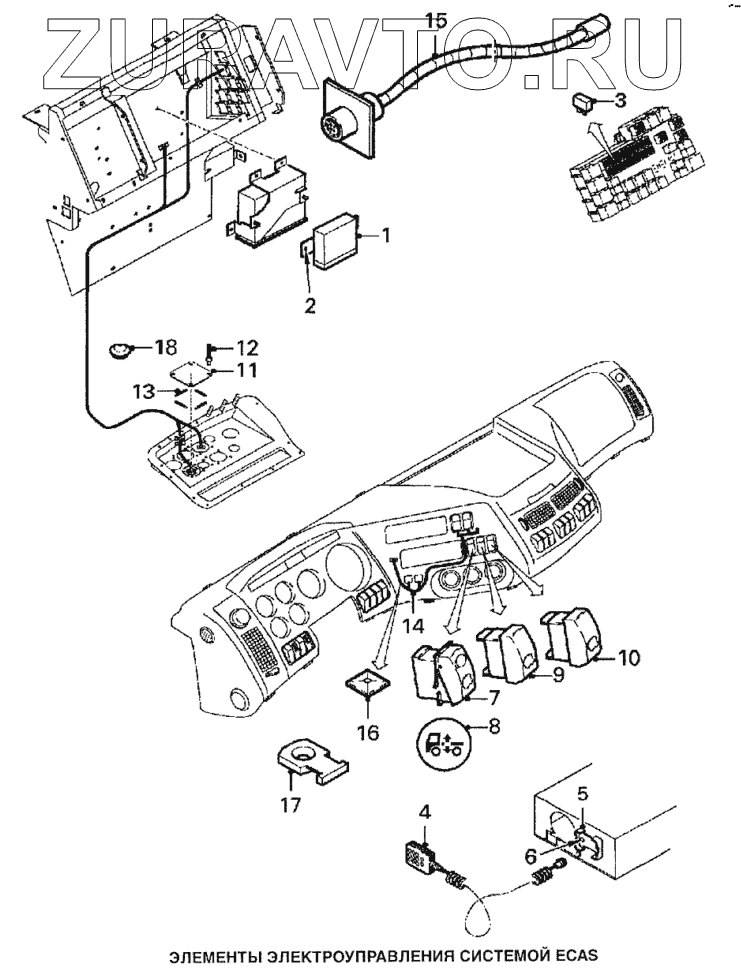 ZUPAVTO.RU

15
3
1
2
18
12
11
13
14
10
9
7
16
8
17
4
5
6

ЭЛЕМЕНТЫ ЭЛЕКТРОУПРАВЛЕНИЯ СИСТЕМОЙ ECAS