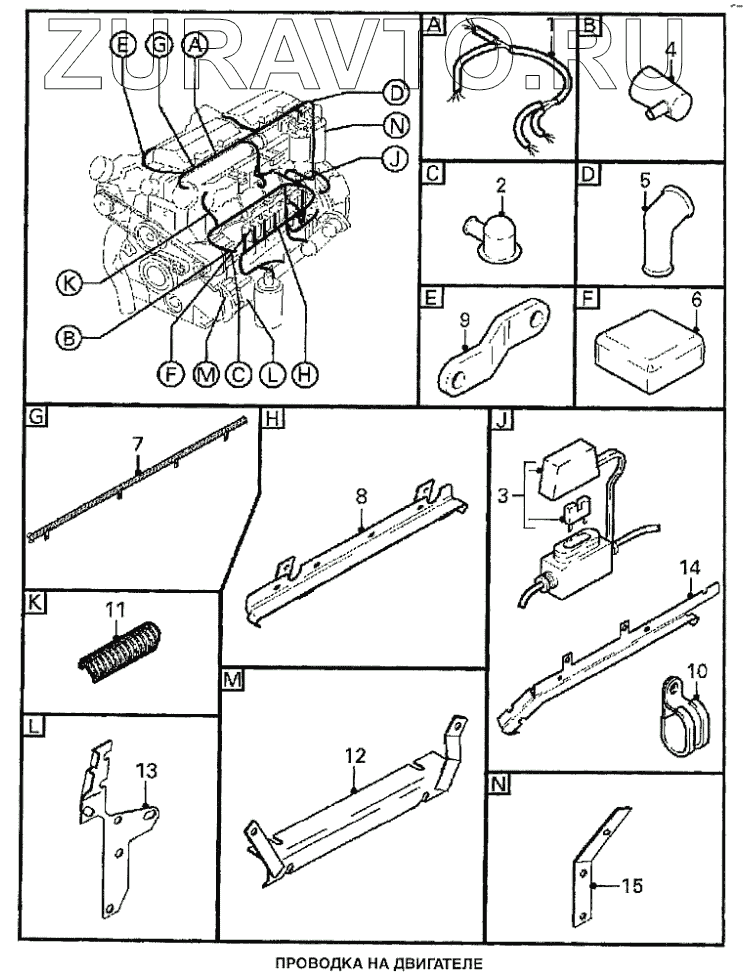 ZURAVTO.RU

E G A
D
N
J
K
B
F M C L H

A 1
B 4
C 2
D 5
E 9
F 6
G 7
H 8
J 3 14 10
K 11
L 13
M 12
N 15

ПРОВОДКА НА ДВИГАТЕЛЕ