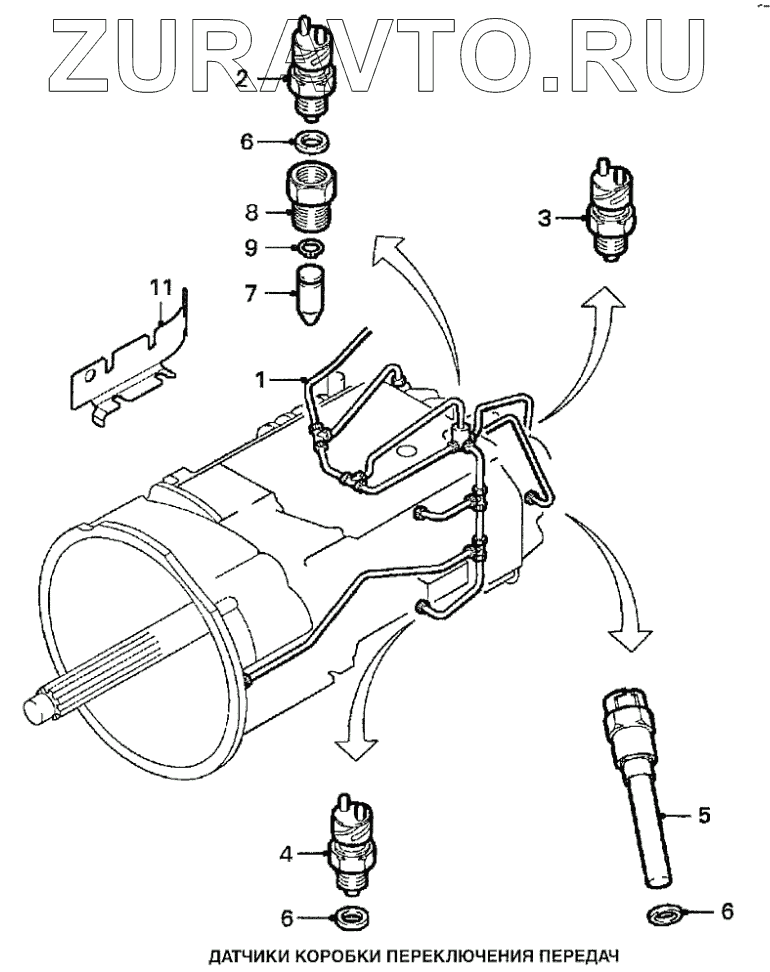 ZURAVTO.RU

2
6
8
9
7
11
1
3
4
6
5
6

ДАТЧИКИ КОРОБКИ ПЕРЕКЛЮЧЕНИЯ ПЕРЕДАЧ