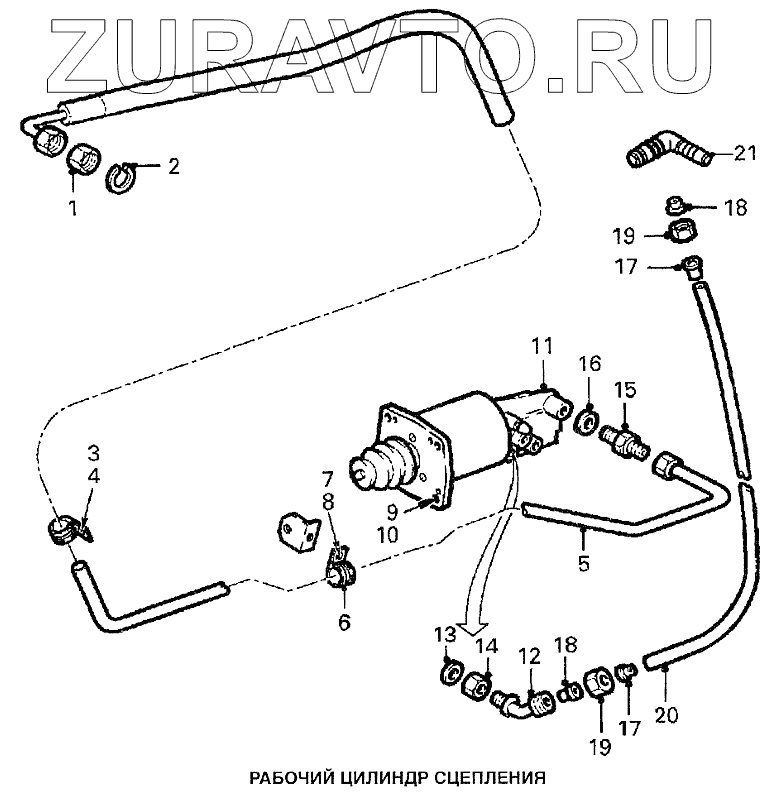 ZURAVTO.RU

1
2
21
18
19
17
11
16
15
3
4
7
8
9
10
5
6
13
14
12
18
19
17
20

РАБОЧИЙ ЦИЛИНДР СЦЕПЛЕНИЯ