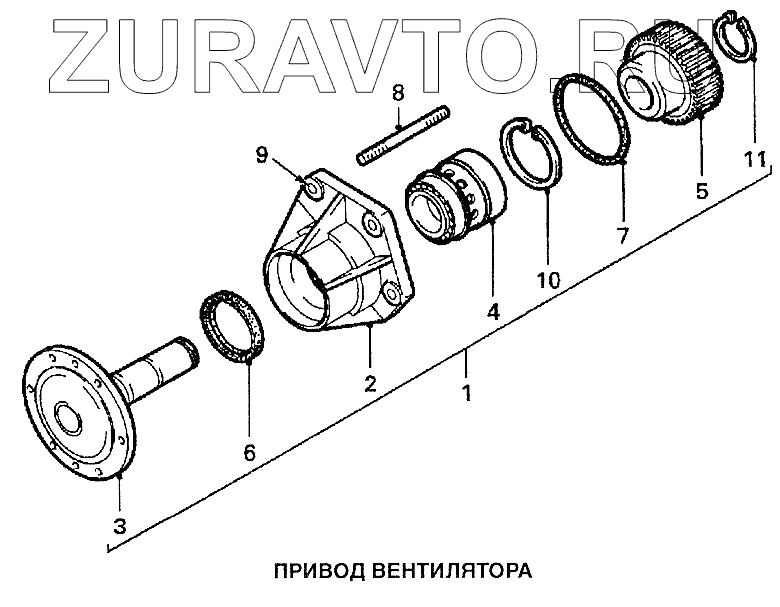 ZURAVTO.RU

8
9
11
5
7
10
4
2
1
6
3

ПРИВОД ВЕНТИЛЯТОРА