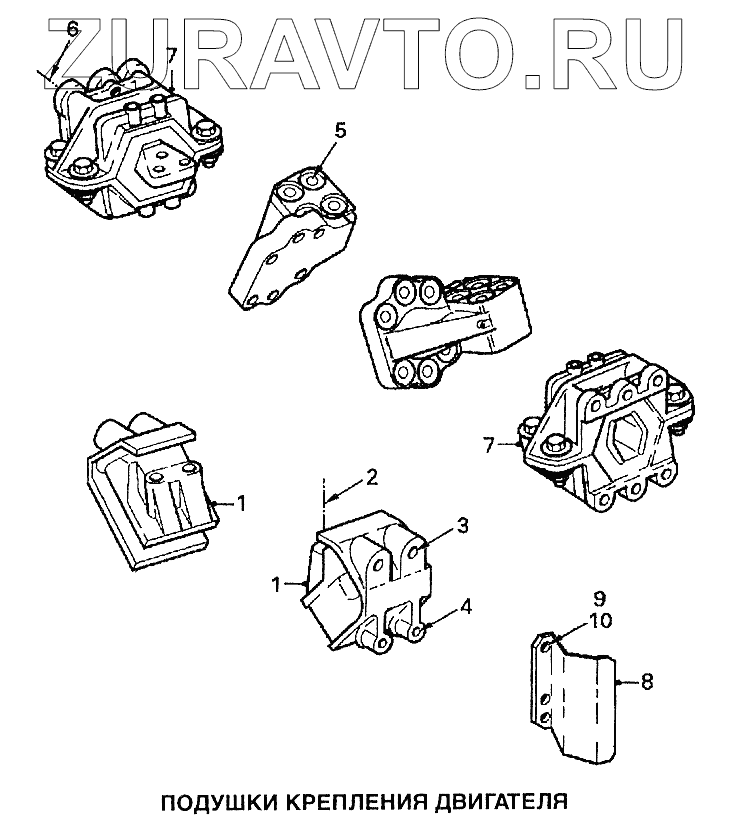 ZURAVTO.RU

6
7
5
7
1
2
3
1
4
9
10
8

ПОДУШКИ КРЕПЛЕНИЯ ДВИГАТЕЛЯ