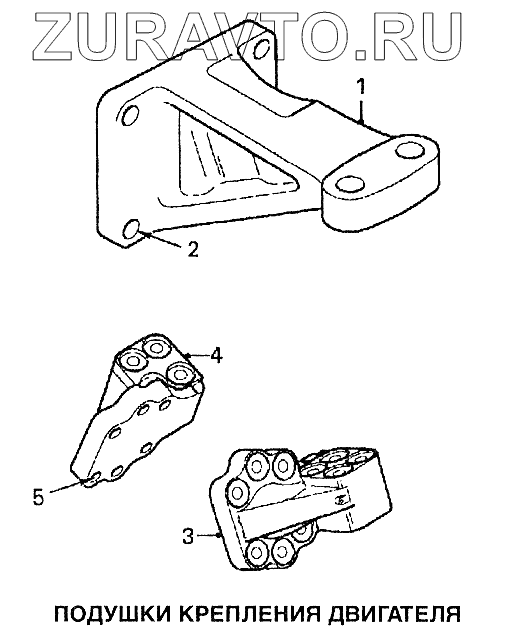 ZURAVTO.RU

1

2

4

5

3

ПОДУШКИ КРЕПЛЕНИЯ ДВИГАТЕЛЯ