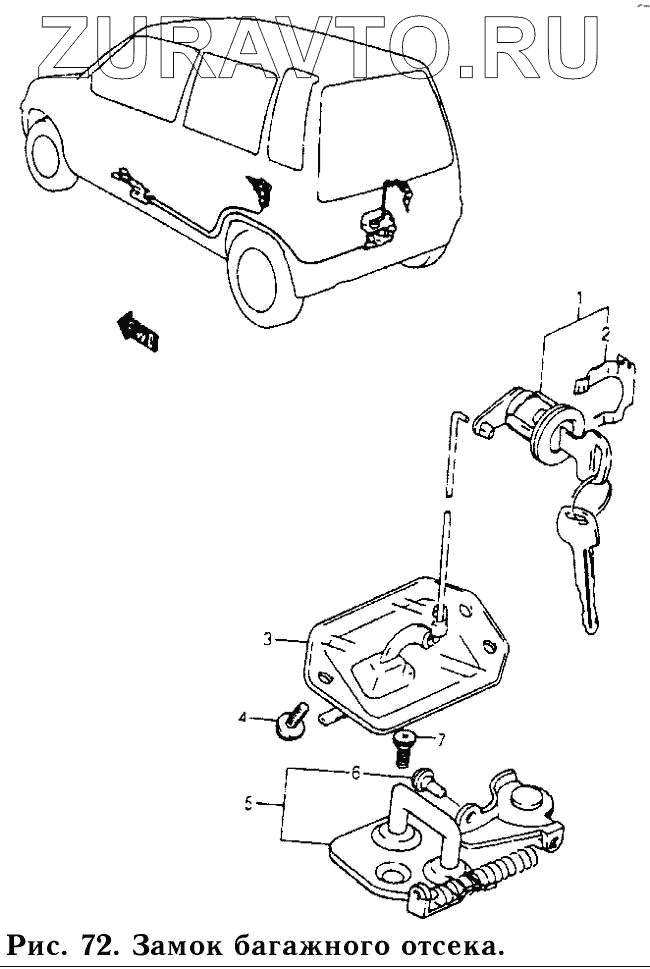 ZURAVTO.RU

1
2
3
4
7
6
5

Рис. 72. Замок багажного отсека.