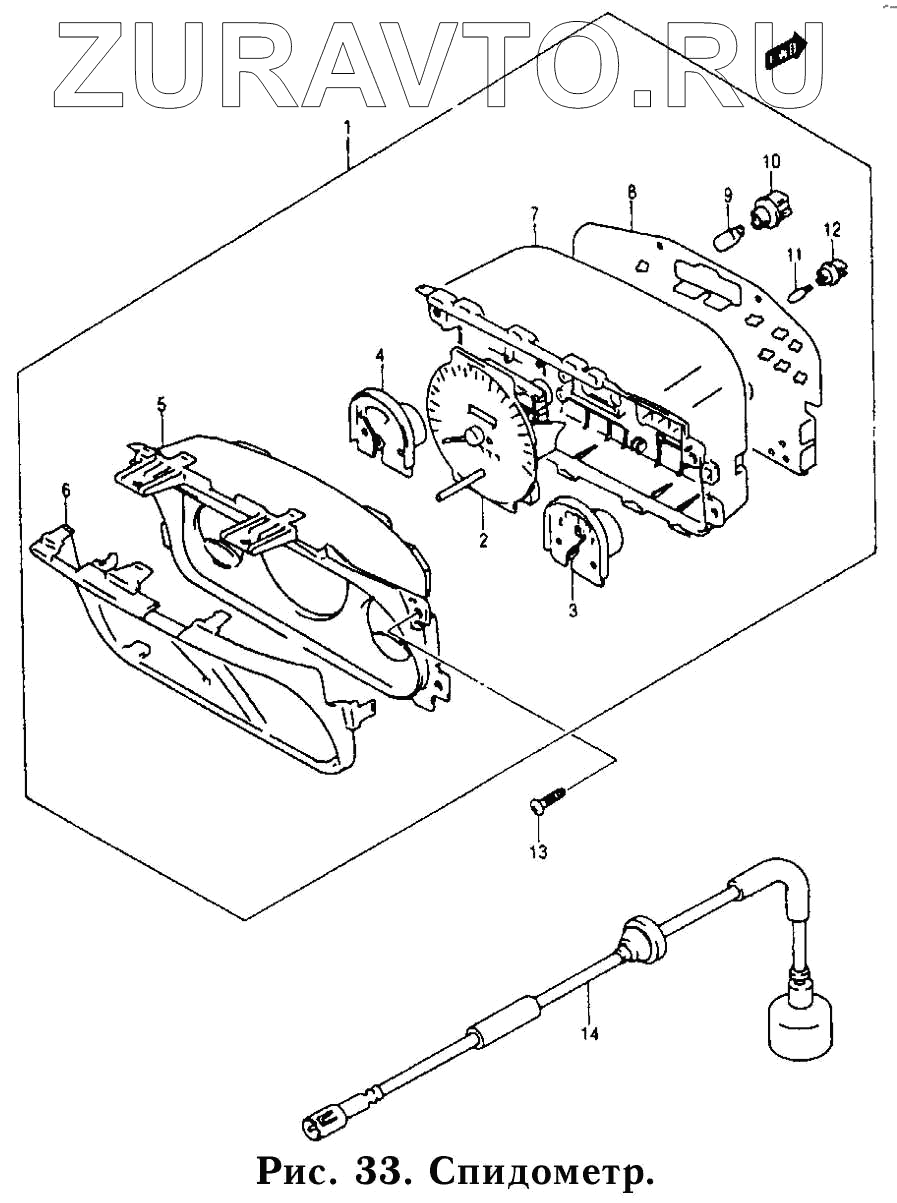 ZURAVTO.RU

1
10
8
9
7
12
11
4
5
6
2
3
13
14

Рис. 33. Спидометр.