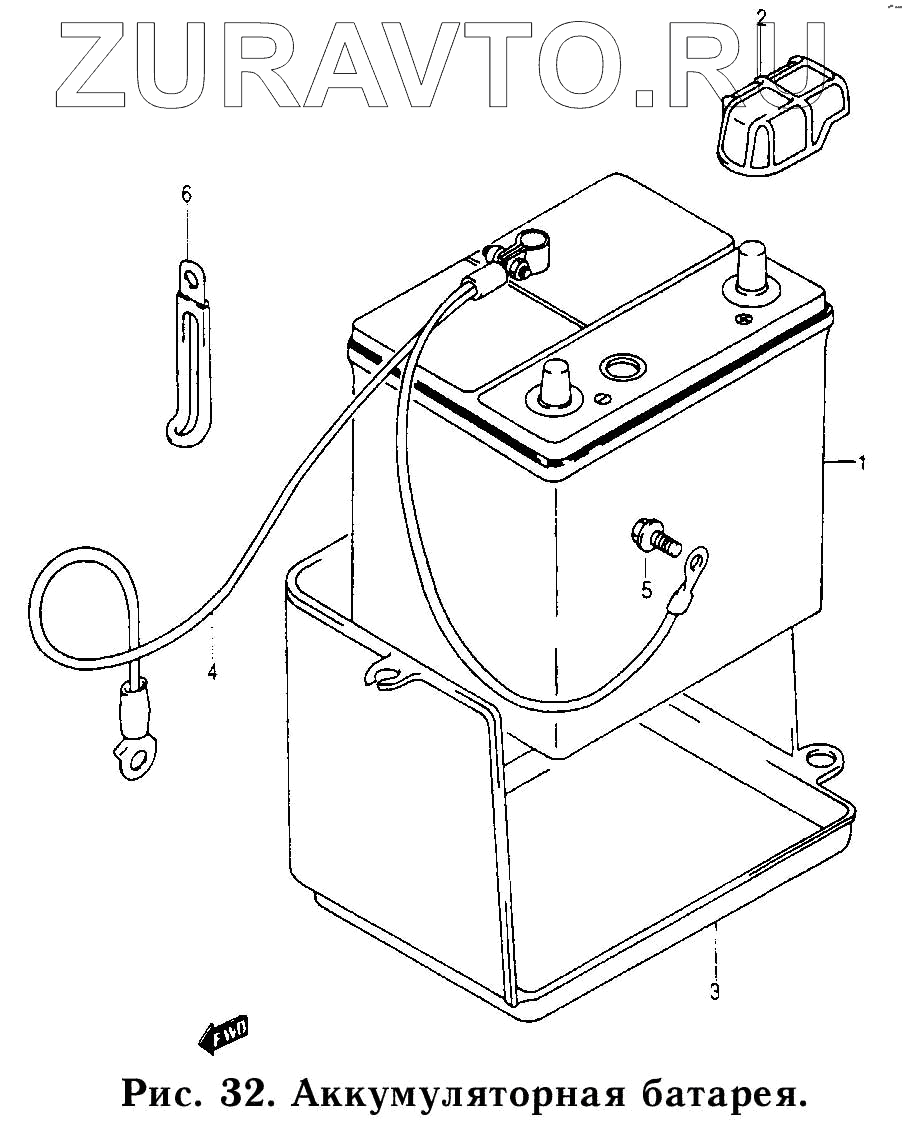 ZURAVTO.RU

2

6

1

5

4

3

FWD

Рис. 32. Аккумуляторная батарея.