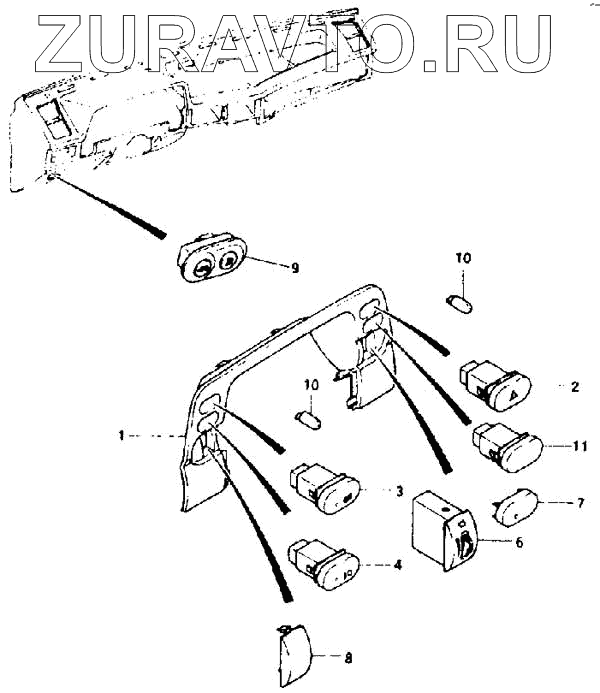 ZURAVTO.RU

9

10

2

10

1

11

3

7

6

4

8