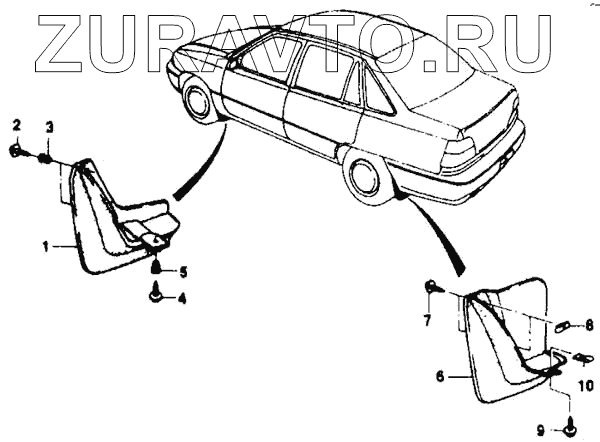 ZURAVTO.RU

2
3
1
5
4
7
8
6
10
9