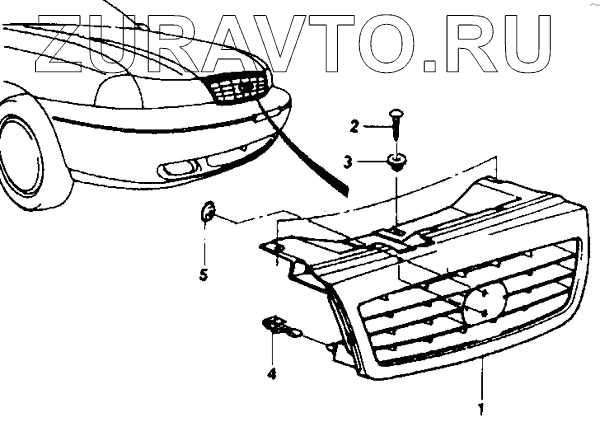 ZURAVTO.RU

2

3

5

4

1