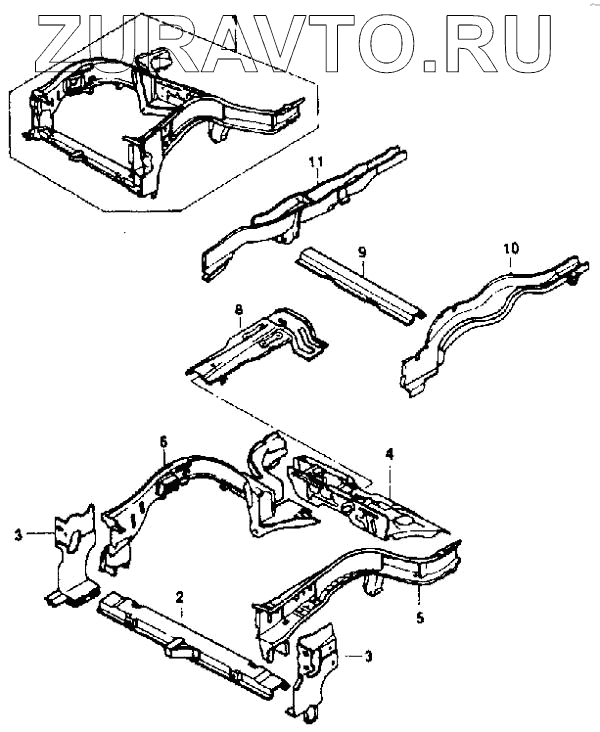 ZURAVTO.RU

11
9
10
8
6
4
3
2
5
3