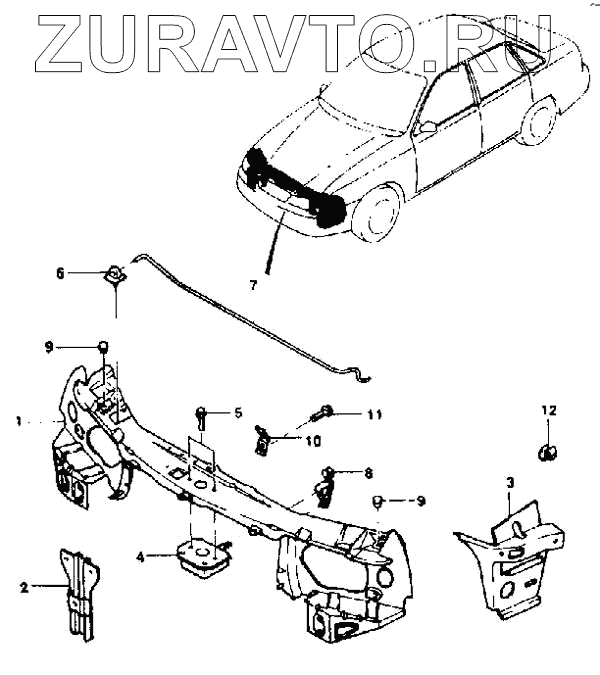 ZURAVTO.RU

7

6

9

1

5

11

10

12

8

9

3

4

2