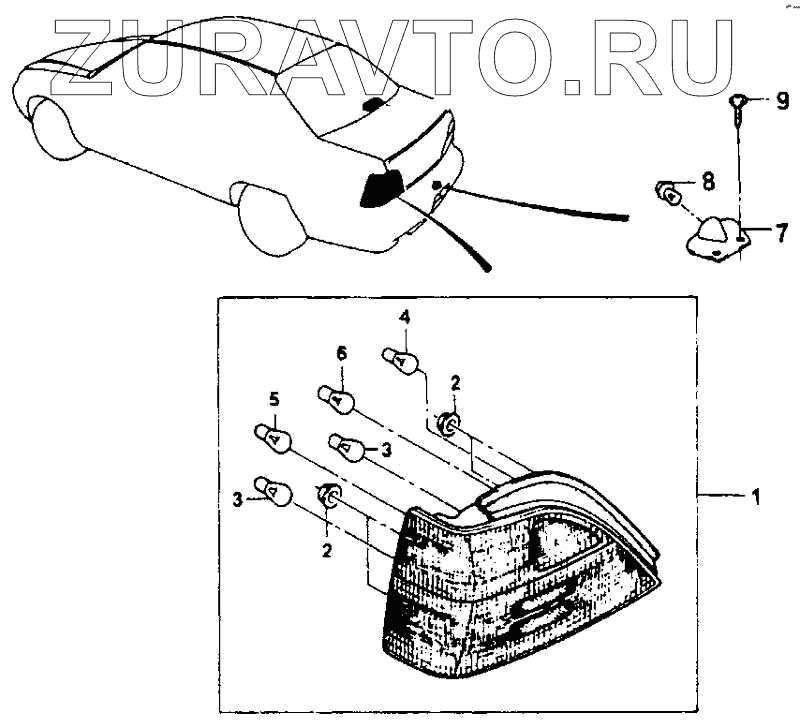 ZURAVTO.RU
9
8
7
4
6
2
5
3
3
2
1