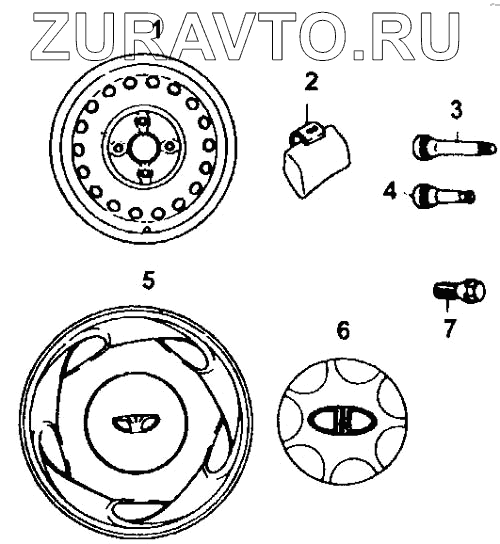 ZURAVTO.RU

1

2

3

4

5

6

7