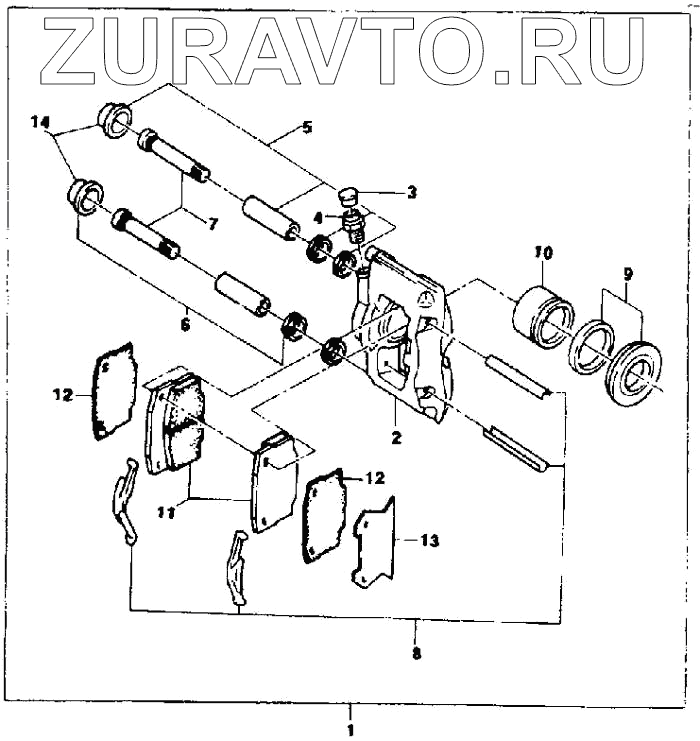 ZURAVTO.RU

14
5
3
4
7
10
9
6
12
2
12
11
13
8
1