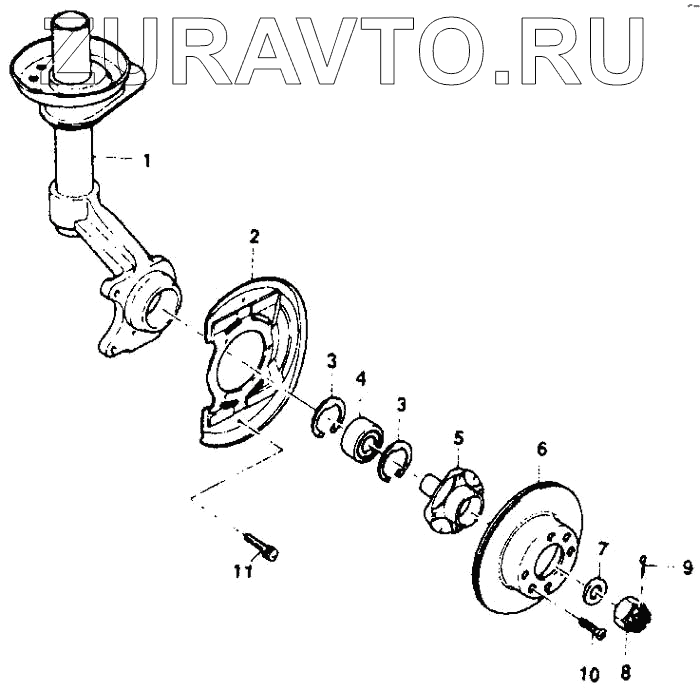 ZURAVTO.RU

1
2
3
4
3
5
6
7
9
11
10
8