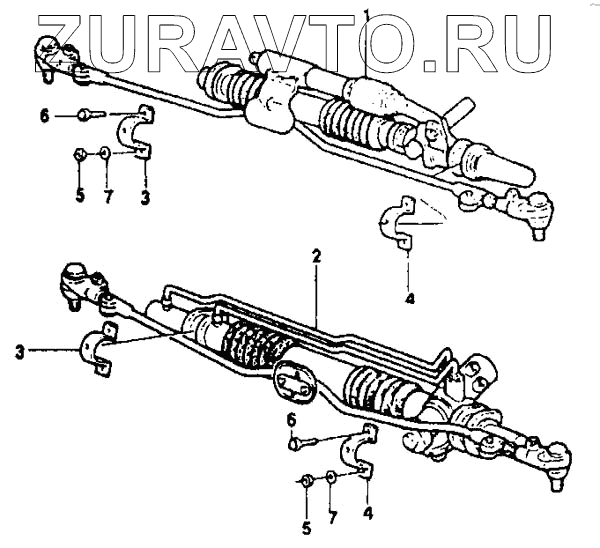 ZURAVTO.RU

1
6
5
7
3
4
2
3
6
5
7
4