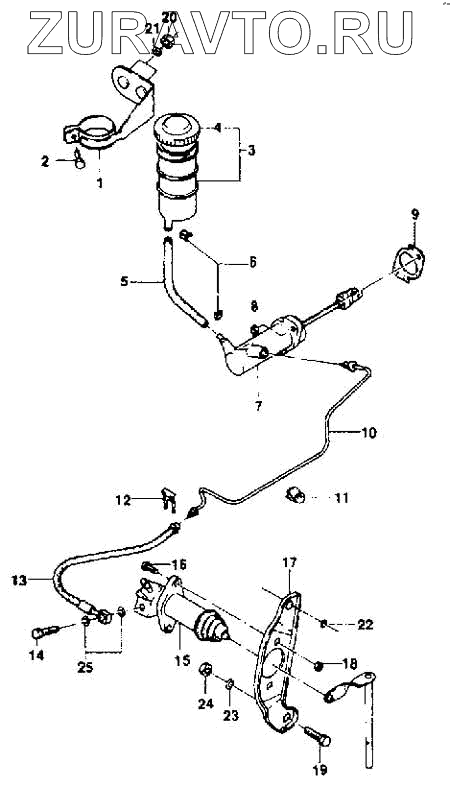 ZURAVTO.RU

20
21
4
3
2
1
9
6
5
8
7
10
12
11
16
17
13
22
14
25
15
18
24
23
19