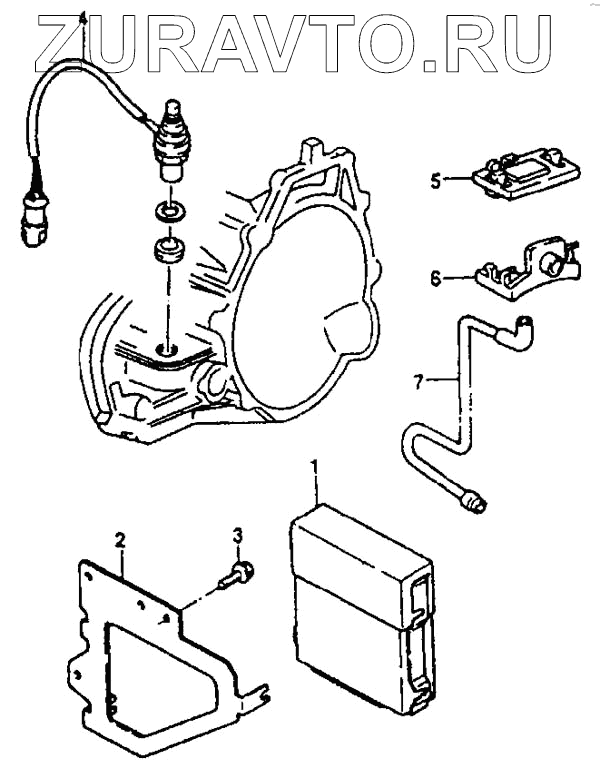 ZURAVTO.RU

4

5

6

7

1

2

3