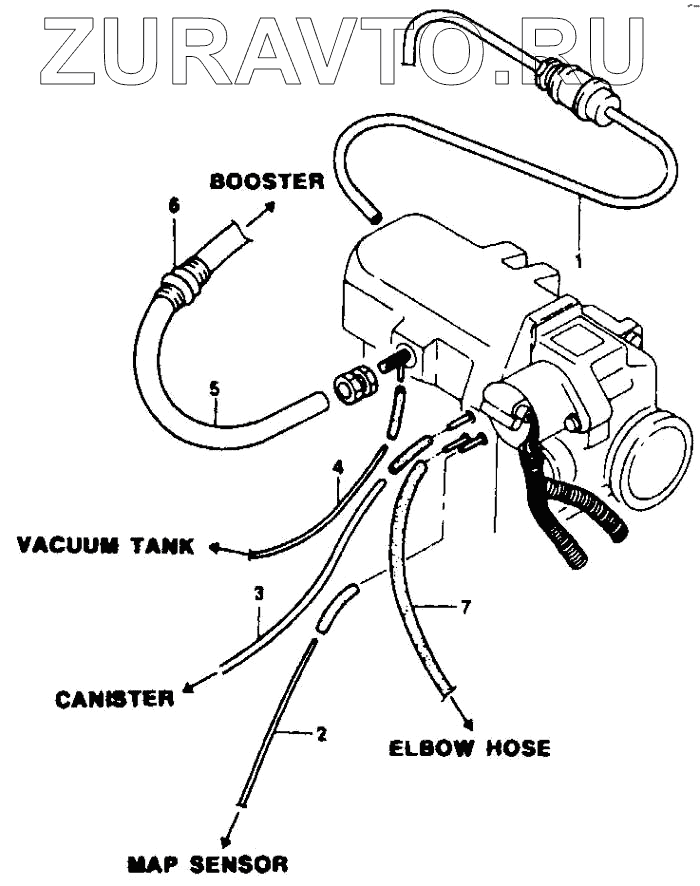 ZURAVTO.RU

BOOSTER

6

1

5

4

VACUUM TANK

3

7

CANISTER

2

ELBOW HOSE

MAP SENSOR