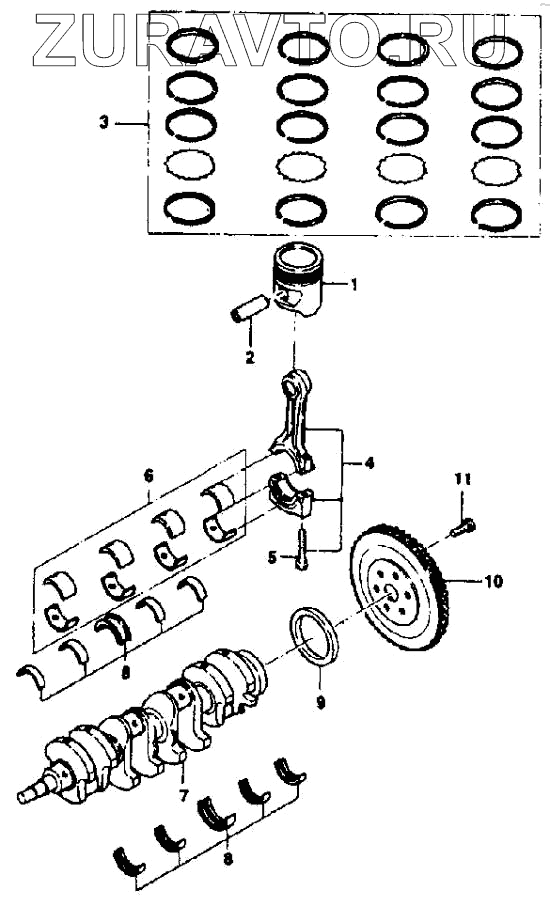 ZURAVTO.RU
3
1
2
4
6
11
5
10
8
9
7
8