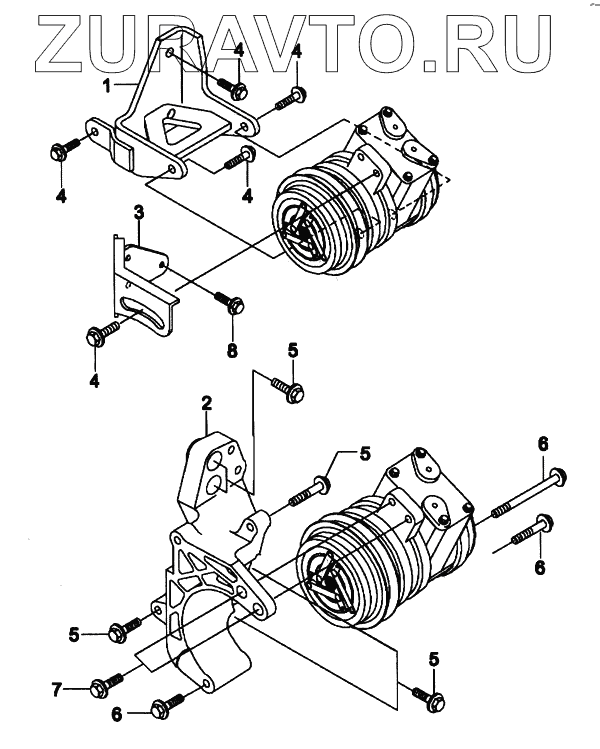 ZURAVTO.RU

1
4
4
4
4
3
8
4
5
2
5
6
6
5
7
6
5