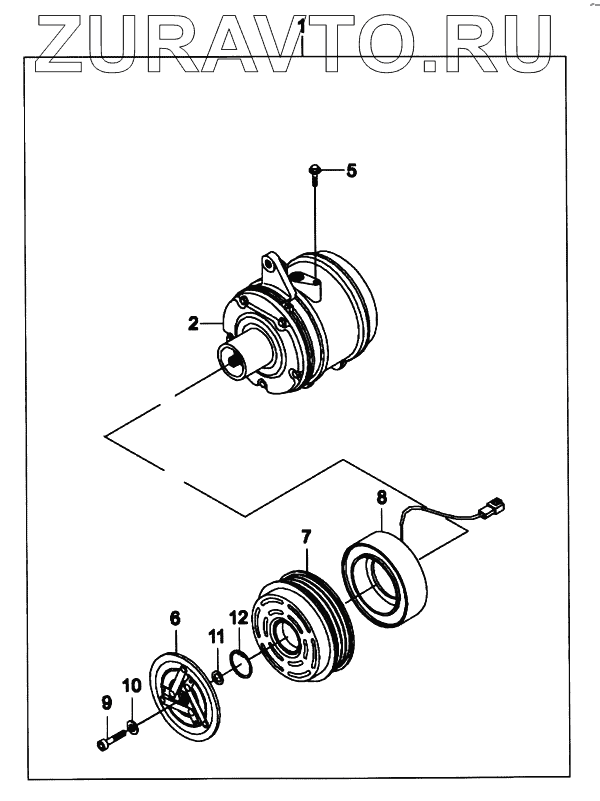 ZURAVTO.RU
1
5
2
8
7
6
12
11
10
9