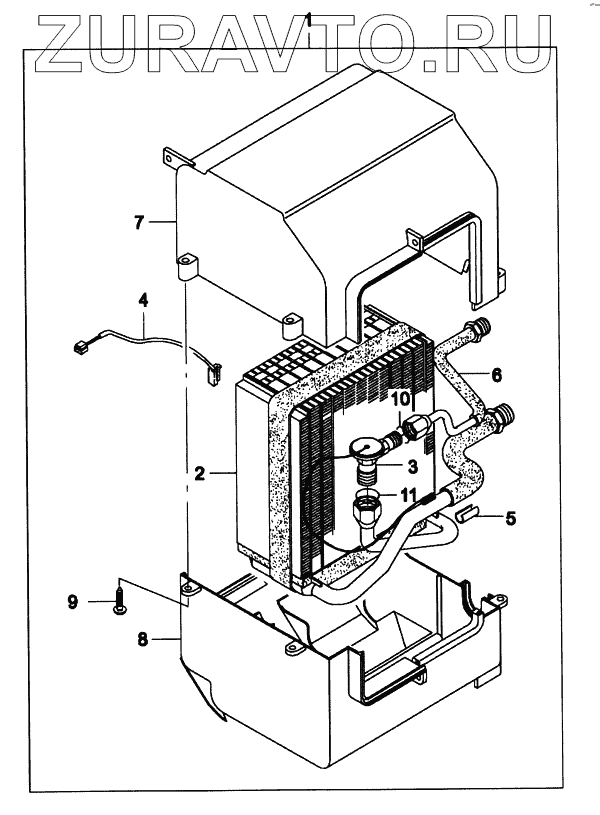 ZURAVTO.RU
1
7
4
6
10
2
3
11
5
9
8