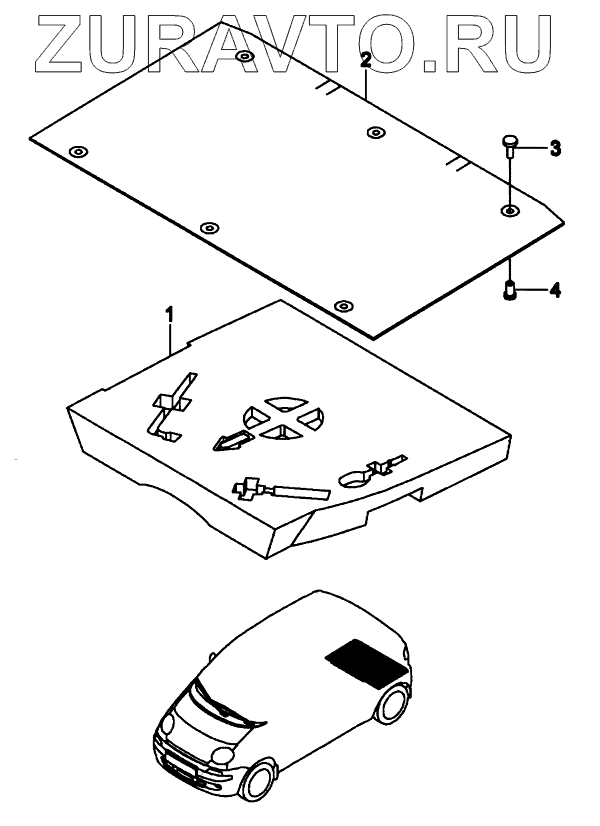 ZURAVTO.RU

2

3

4

1