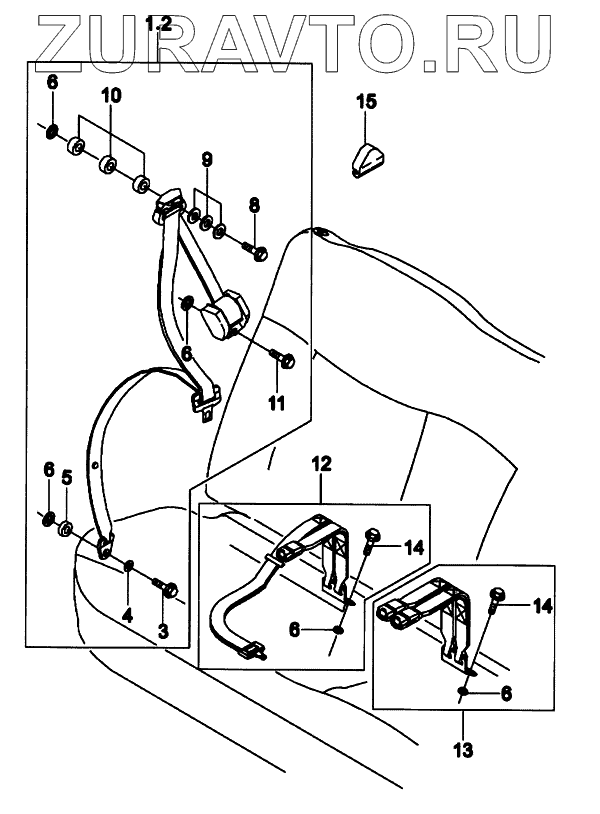 ZURAVTO.RU
1.2
6
10
15
9
8
6
11
12
6
5
14
4
3
6
14
6
13