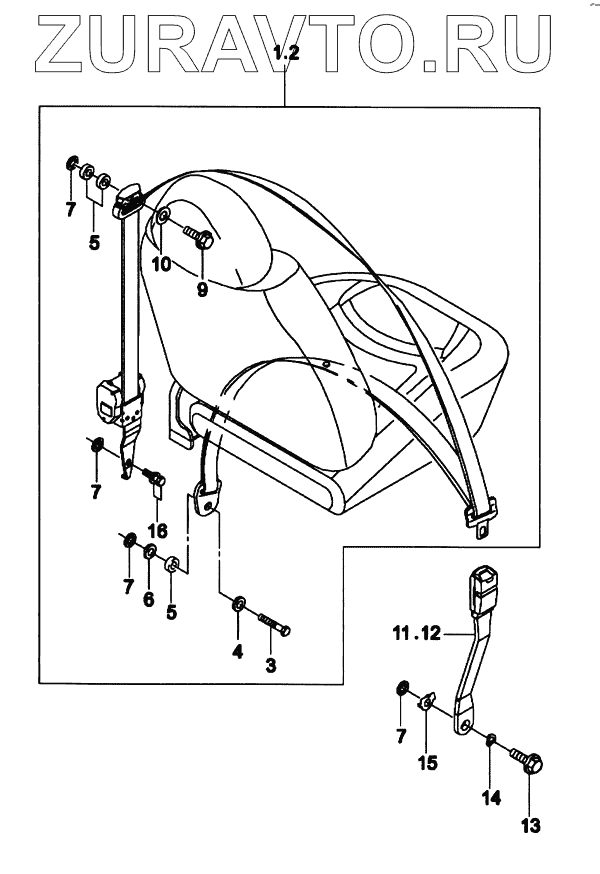 ZURAVTO.RU

1.2

7
5
10
9
7
16
7
6
5
4
3
11.12
7
15
14
13