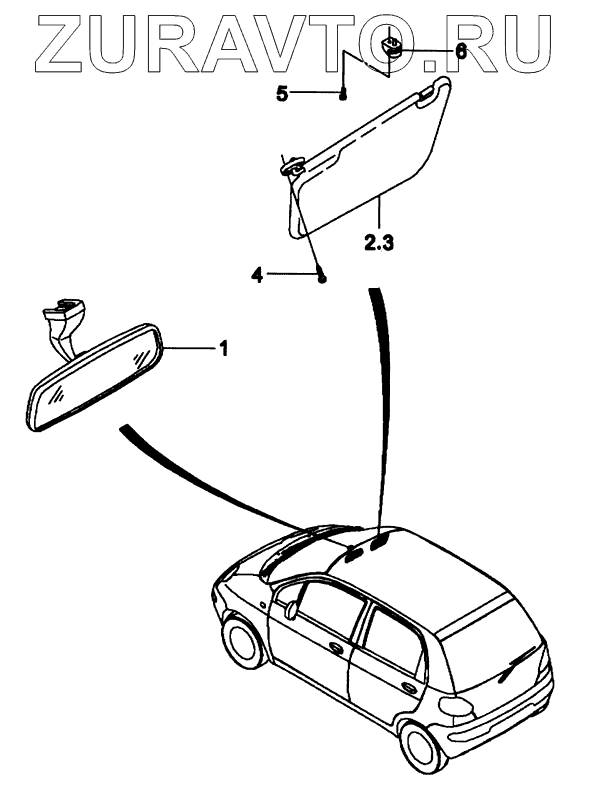 ZURAVTO.RU

6

5

2.3

4

1