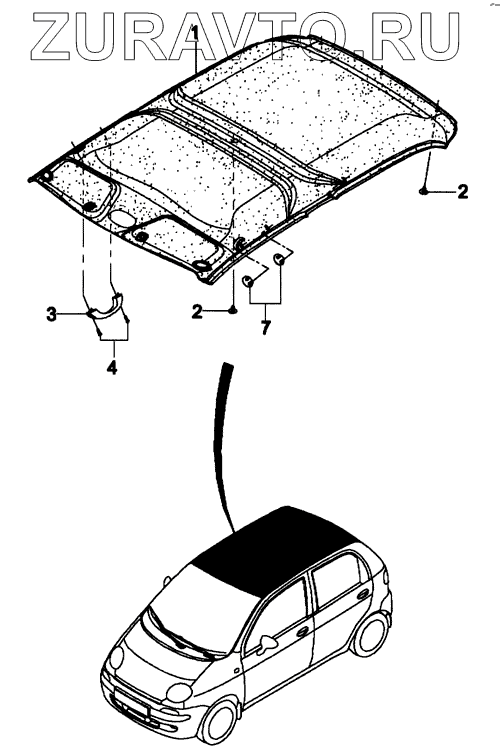 ZURAVTO.RU

1
2
3
2
7
4