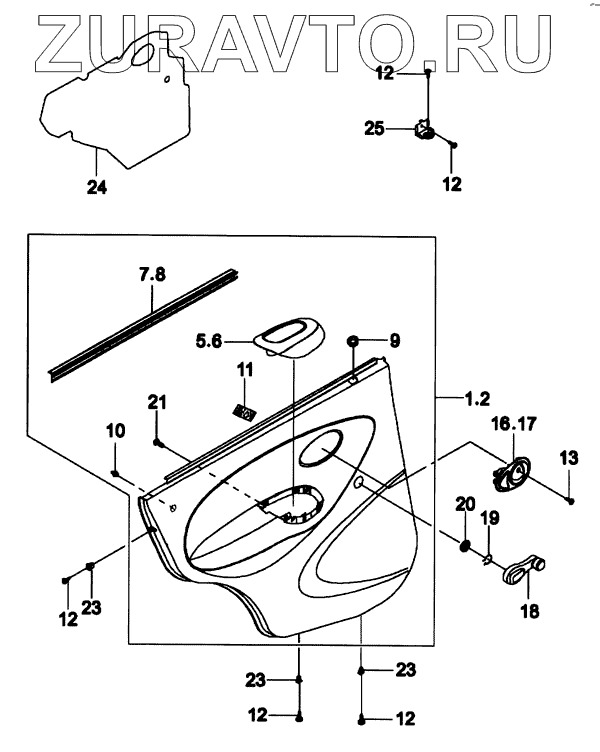 ZURAVTO.RU

12
25
12
24

7.8
5.6
9
11
21
1.2
10
16.17
13
20
19
18
12
23
23
23
12
12