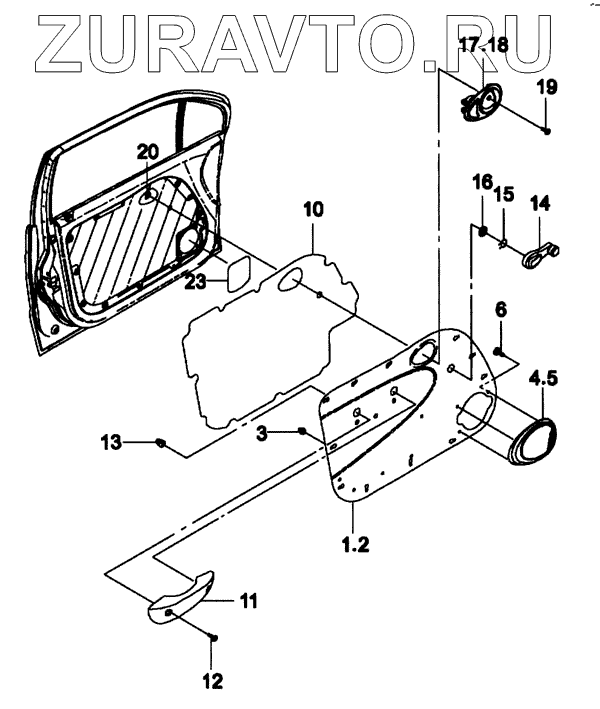 ZURAVTO.RU

17.18
19
20
16
15
14
10
23
6
4.5
13
3
1.2
11
12