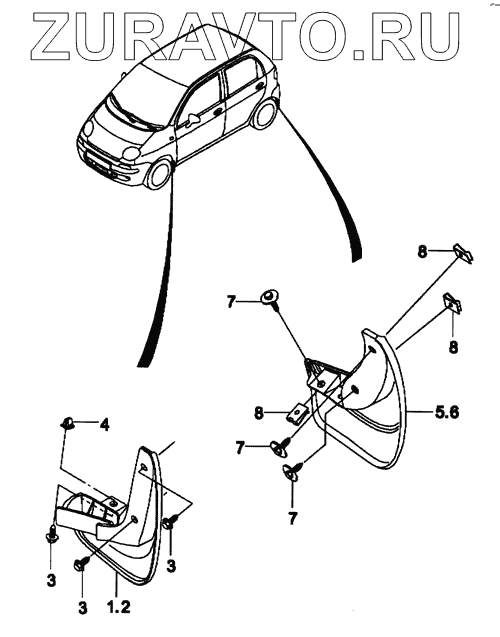 ZURAVTO.RU

8

7

8

8

5.6

7

7

4

3

3

3

1.2