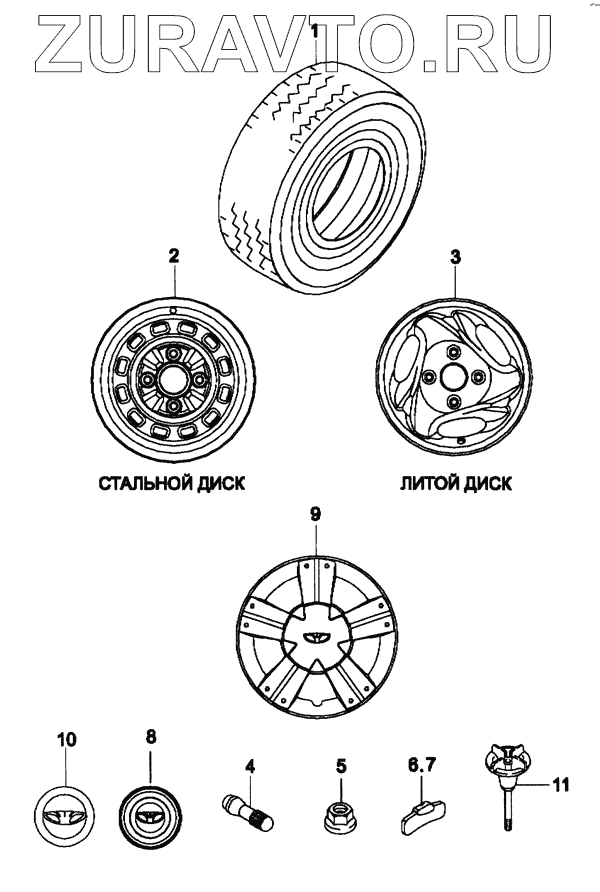 ZURAVTO.RU

1

2

3

СТАЛЬНОЙ ДИСК

ЛИТОЙ ДИСК

9

10

8

4

5

6.7

11