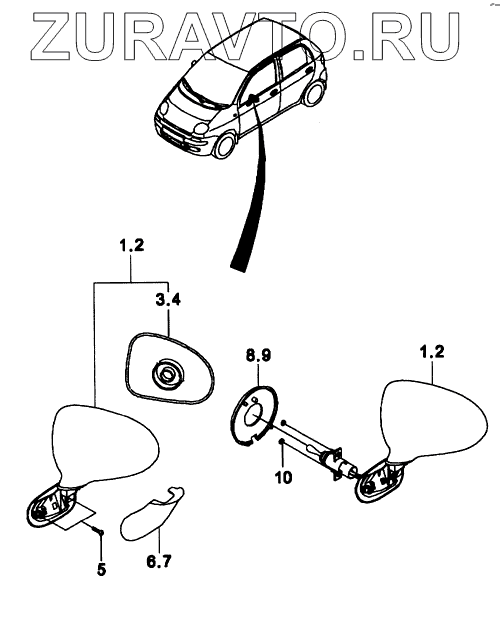 ZURAVTO.RU

1.2

3.4

8.9

1.2

10

5

6.7