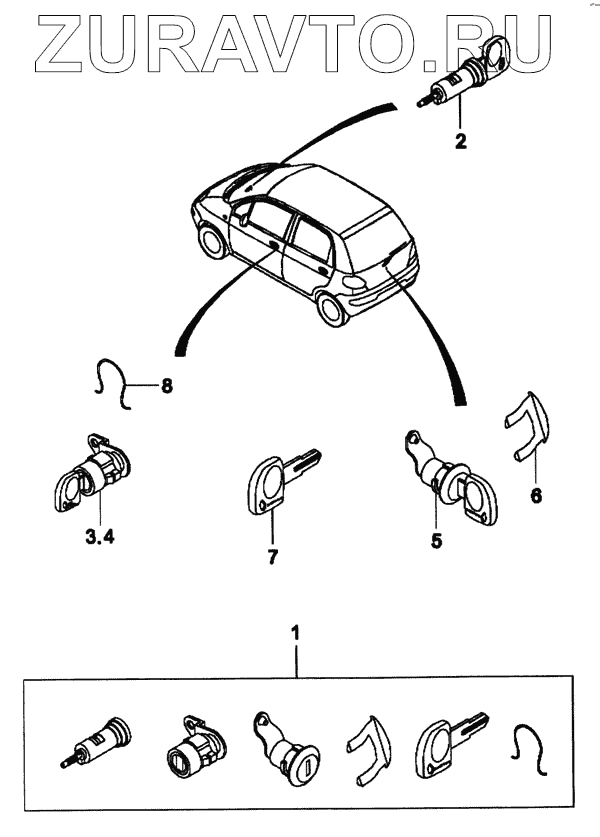 ZURAVTO.RU

2

8

6

3.4

7

5

1