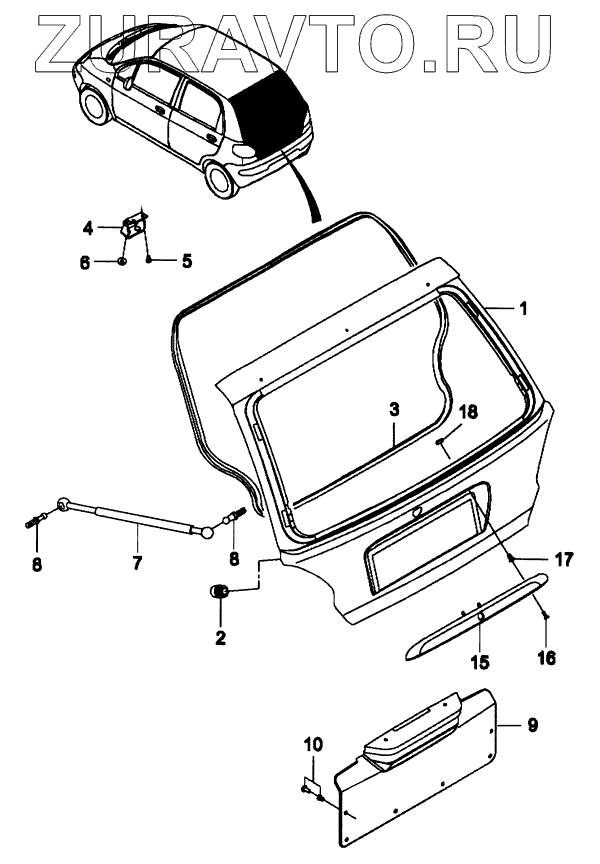 ZURAVTO.RU

4
6
5
1
3
18
8
7
8
17
2
15
16
9
10