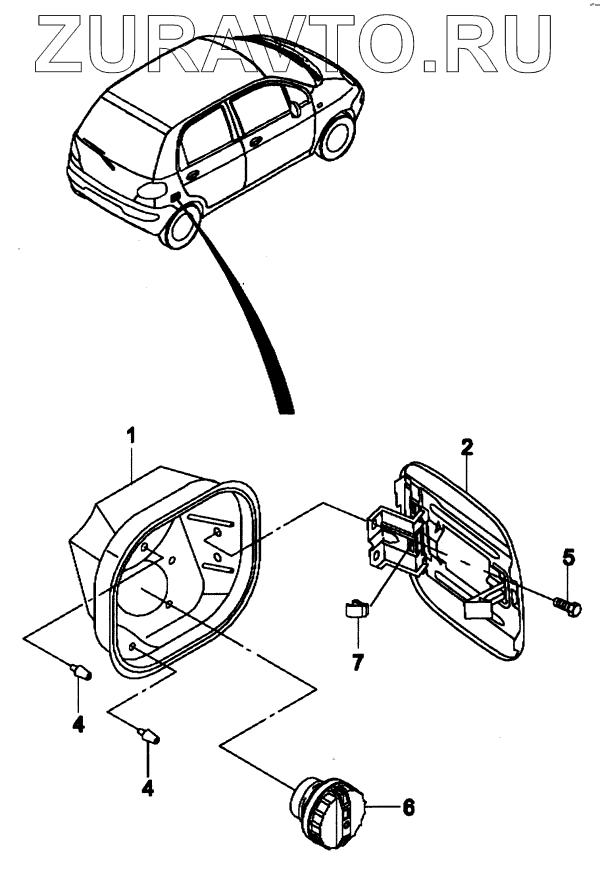 ZURAVTO.RU

1
2
5
7
4
4
6