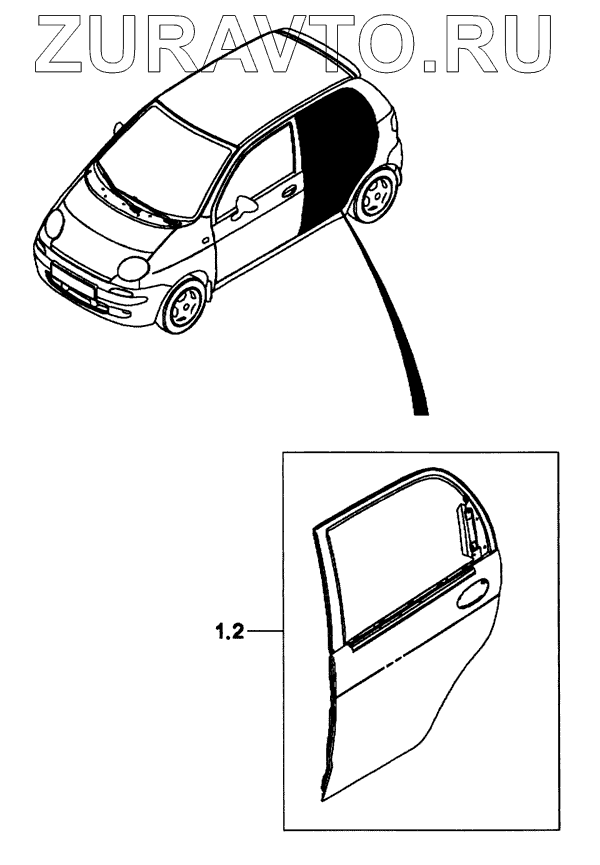 ZURAVTO.RU

1.2