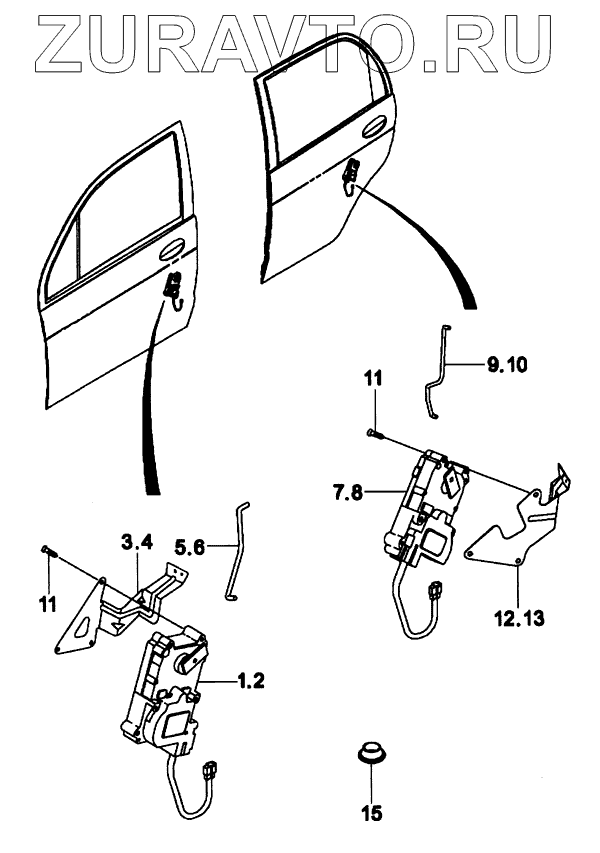 ZURAVTO.RU

9.10

11

7.8

12.13

3.4

5.6

11

1.2

15