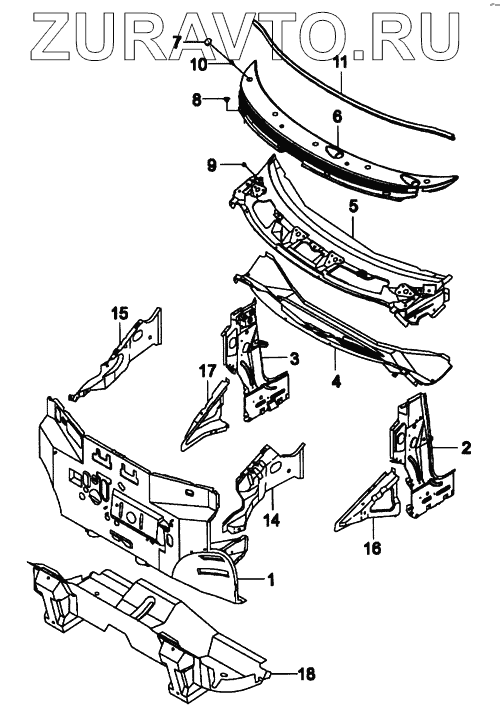 ZURAVTO.RU
7
10
11
8
6
9
5
15
3
4
17
2
14
16
1
18