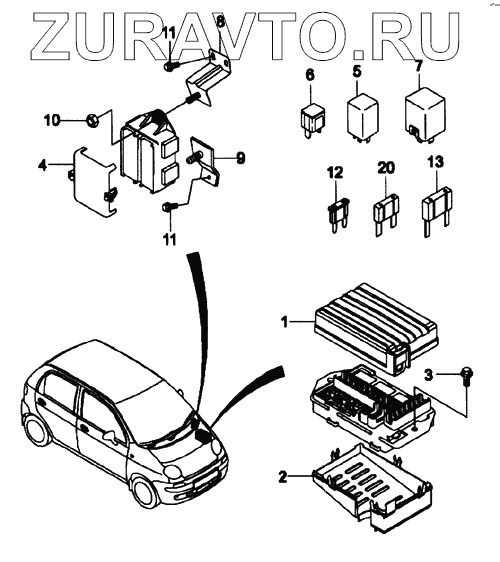 ZURAVTO.RU

11
8
6
5
7
10
9
4
12
20
13
11
1
3
2